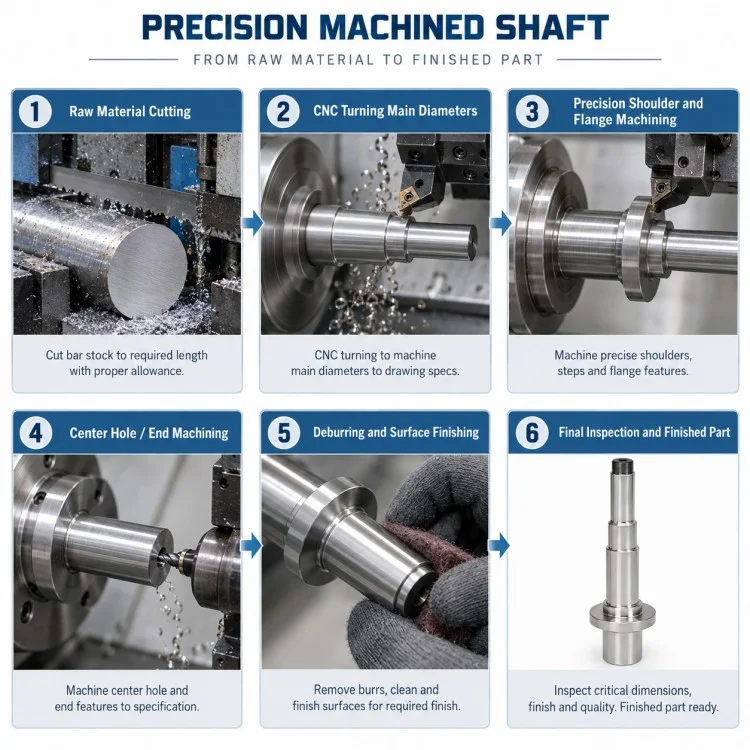 PRECISION MACHINED SHAFT

FROM RAW MATERIAL TO FINISHED PART

1 Raw Material Cutting

Cut bar stock to required length with proper allowance.

2 CNC Turning Main Diameters

CNC turning to machine main diameters to drawing specs.

3 Precision Shoulder and Flange Machining

Machine precise shoulders, steps and flange features.

4 Center Hole / End Machining

Machine center hole and end features to specification.

5 Deburring and Surface Finishing

Remove burrs, clean and finish surfaces for required finish.

6 Final Inspection and Finished Part

Inspect critical dimensions, finish and quality. Finished part ready.